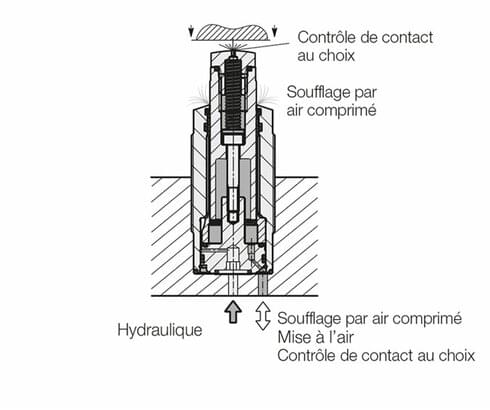 Contrôle de contact au choix

Soufflage par air comprimé

Hydraulique

Soufflage par air comprimé
Mise à l'air
Contrôle de contact au choix